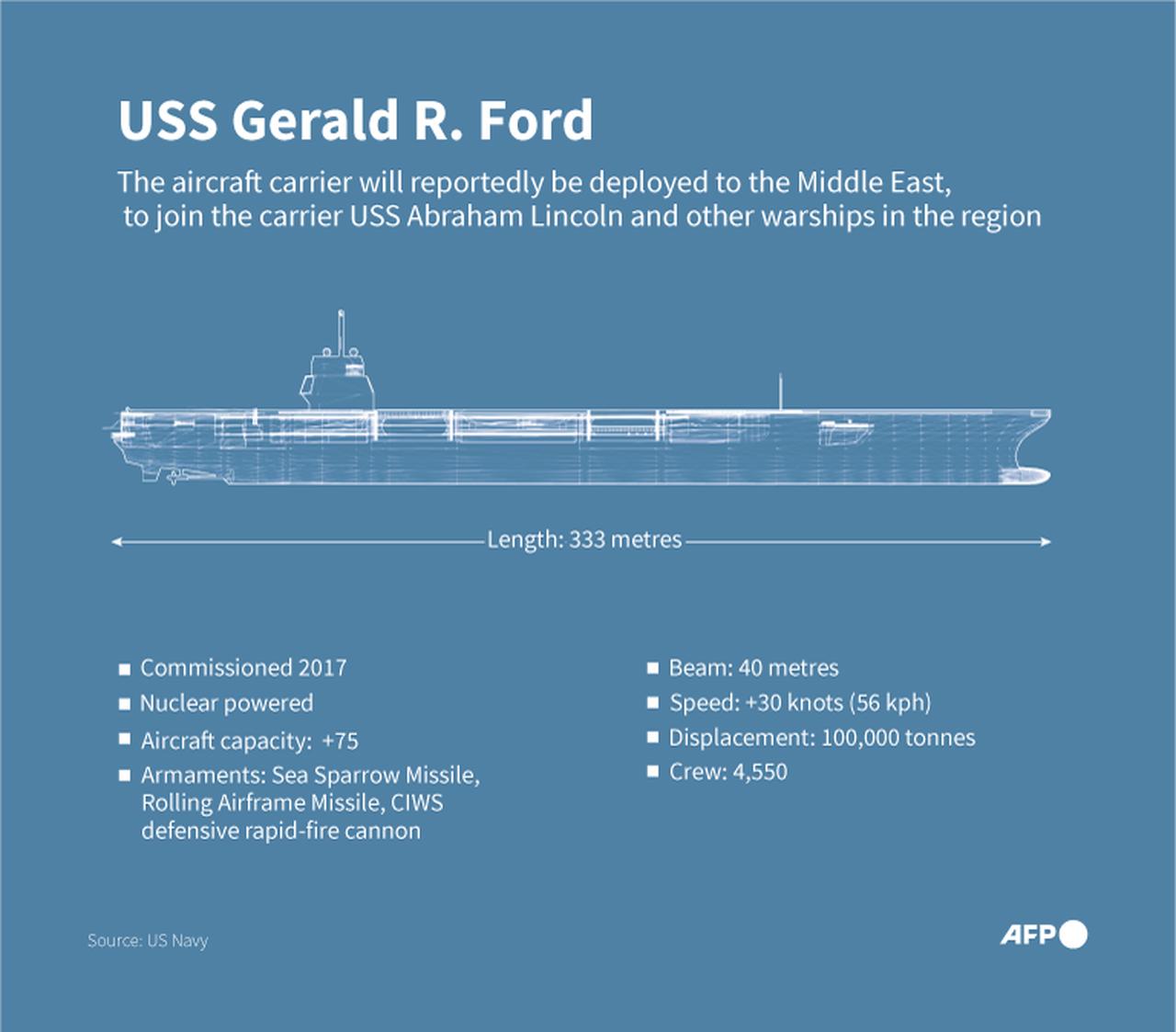 USS Gerald R. Ford

The aircraft carrier will reportedly be deployed to the Middle East, to join the carrier USS Abraham Lincoln and other warships in the region

Length: 333 metres

■ Commissioned 2017
■ Nuclear powered
■ Aircraft capacity: +75
■ Armaments: Sea Sparrow Missile, Rolling Airframe Missile, CIWS defensive rapid-fire cannon

■ Beam: 40 metres
■ Speed: +30 knots (56 kph)
■ Displacement: 100,000 tonnes
■ Crew: 4,550

Source: US Navy

AFP