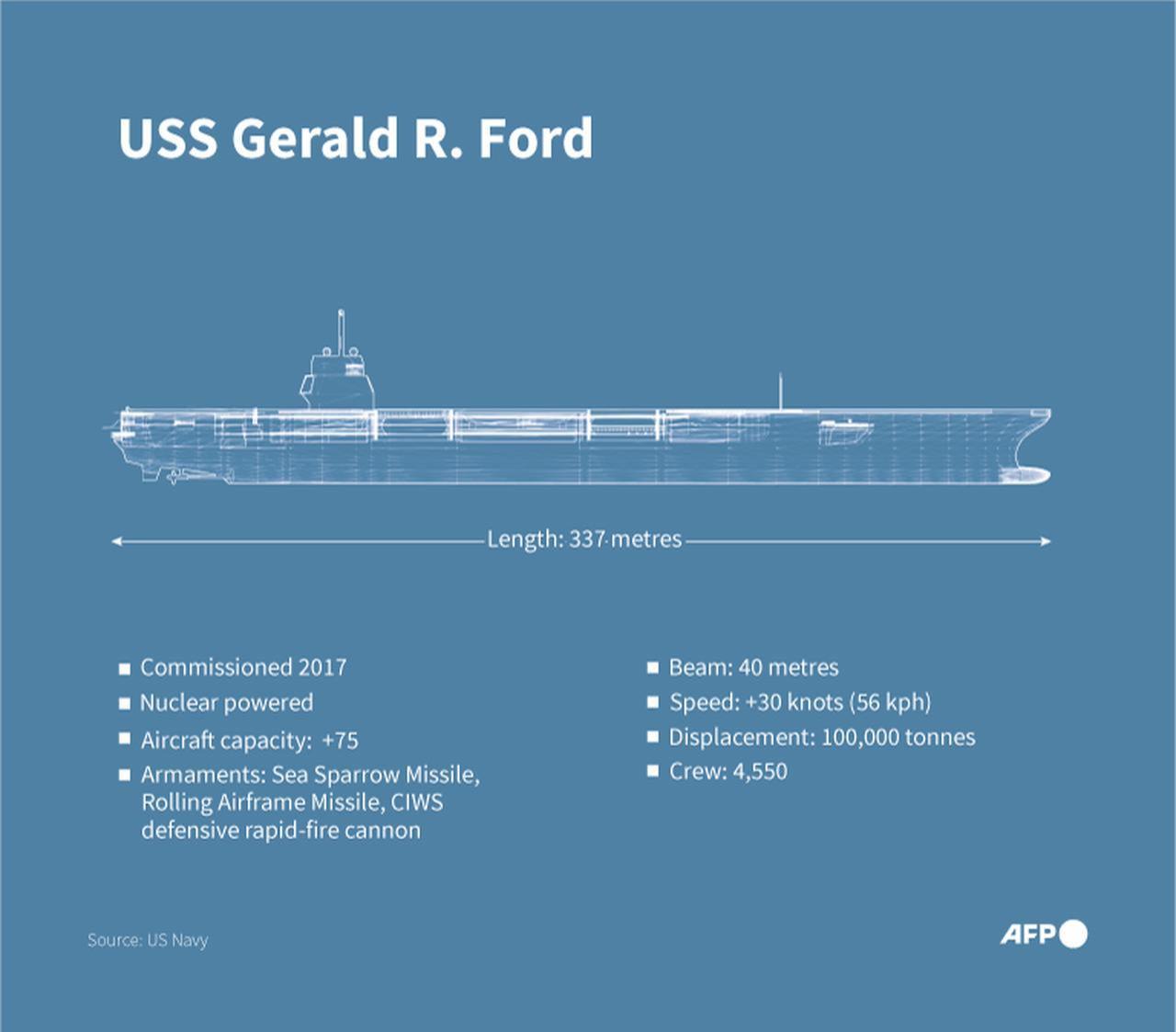 USS Gerald R. Ford

Length: 337 metres

■ Commissioned 2017
■ Nuclear powered
■ Aircraft capacity: +75
■ Armaments: Sea Sparrow Missile, Rolling Airframe Missile, CIWS defensive rapid-fire cannon

■ Beam: 40 metres
■ Speed: +30 knots (56 kph)
■ Displacement: 100,000 tonnes
■ Crew: 4,550

Source: US Navy

AFP