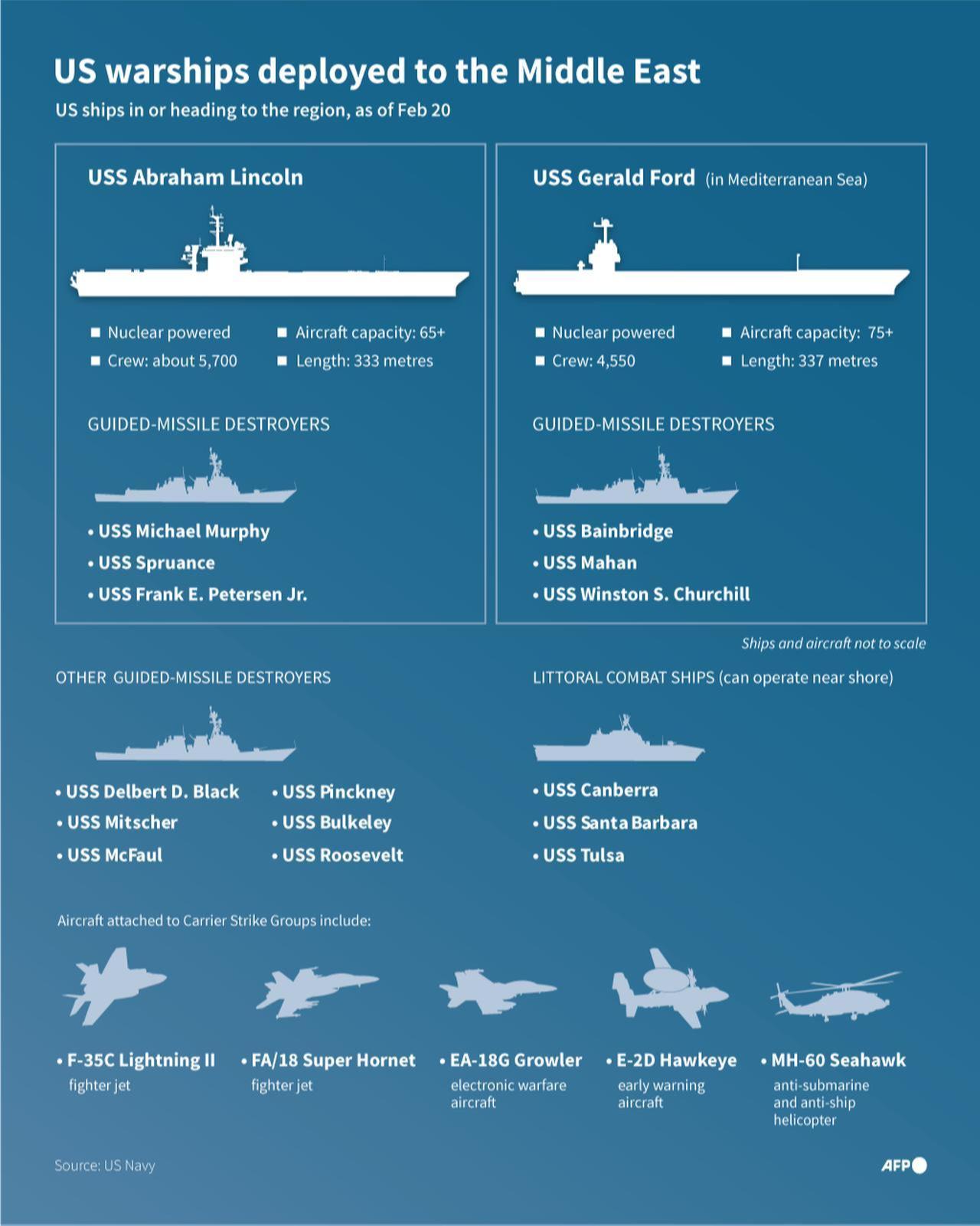 US warships deployed to the Middle East

US ships in or heading to the region, as of Feb 20

USS Abraham Lincoln

■ Nuclear powered
■ Crew: about 5,700
■ Aircraft capacity: 65+
■ Length: 333 metres

GUIDED-MISSILE DESTROYERS

• USS Michael Murphy
• USS Spruance
• USS Frank E. Petersen Jr.

USS Gerald Ford (in Mediterranean Sea)

■ Nuclear powered
■ Crew: 4,550
■ Aircraft capacity: 75+
■ Length: 337 metres

GUIDED-MISSILE DESTROYERS

• USS Bainbridge
• USS Mahan
• USS Winston S. Churchill

Ships and aircraft not to scale

OTHER GUIDED-MISSILE DESTROYERS

• USS Delbert D. Black
• USS Mitscher
• USS McFaul
• USS Pinckney
• USS Bulkeley
• USS Roosevelt

LITTORAL COMBAT SHIPS (can operate near shore)

• USS Canberra
• USS Santa Barbara
• USS Tulsa

Aircraft attached to Carrier Strike Groups include:

• F-35C Lightning II
fighter jet

• FA/18 Super Hornet
fighter jet

• EA-18G Growler
electronic warfare aircraft

• E-2D Hawkeye
early warning aircraft

• MH-60 Seahawk
anti-submarine and anti-ship helicopter

Source: US Navy

AFP